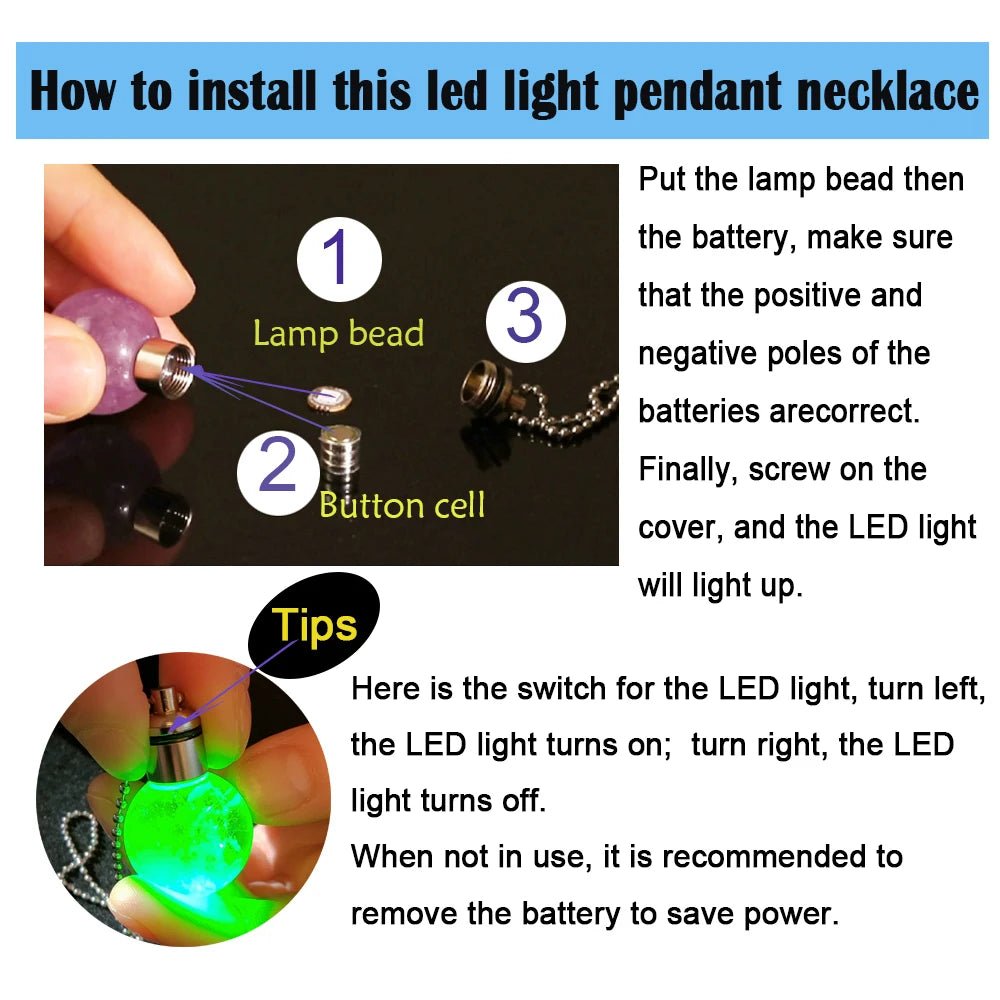 How to install this led light pendant necklace

1
Lamp bead
2
Button cell
3

Put the lamp bead then the battery, make sure that the positive and negative poles of the batteries arecorrect. Finally, screw on the cover, and the LED light will light up.

Tips

Here is the switch for the LED light, turn left, the LED light turns on; turn right, the LED light turns off.
When not in use, it is recommended to remove the battery to save power.